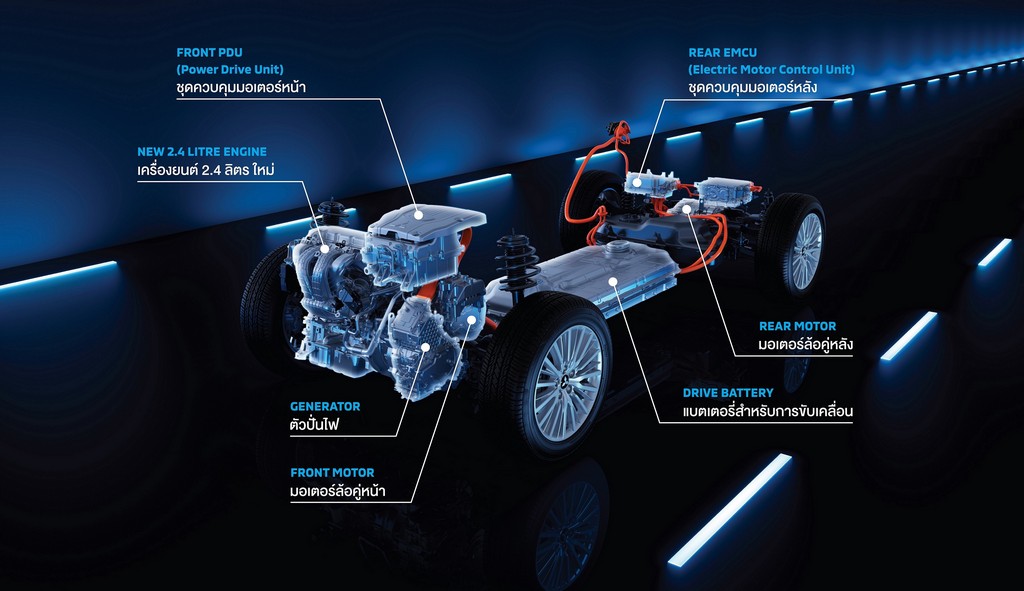 FRONT PDU
(Power Drive Unit)
ชุดควบคุมมอเตอร์หน้า

NEW 2.4 LITRE ENGINE
เครื่องยนต์ 2.4 ลิตร ใหม่

GENERATOR
ตัวปั่นไฟ

FRONT MOTOR
มอเตอร์ล้อคู่หน้า

REAR EMCU
(Electric Motor Control Unit)
ชุดควบคุมมอเตอร์หลัง

REAR MOTOR
มอเตอร์ล้อคู่หลัง

DRIVE BATTERY
แบตเตอรี่สำหรับการขับเคลื่อน