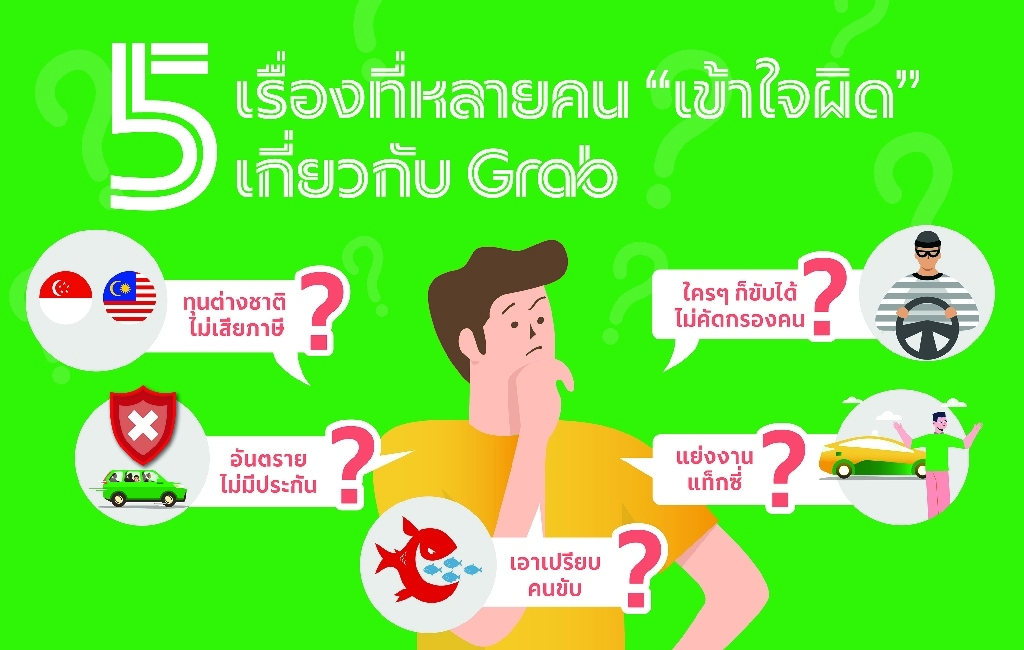 5 เรื่องที่หลายคน “เข้าใจผิด” เกี่ยวกับ Grab

ทุนต่างชาติ ไม่เสียภาษี ?

ใครๆ ก็ขับได้ ไม่คัดกรองคน ?

อันตราย ไม่มีประกัน ?

แย่งงาน แท็กซี่ ?

เอาเปรียบ คนขับ ?